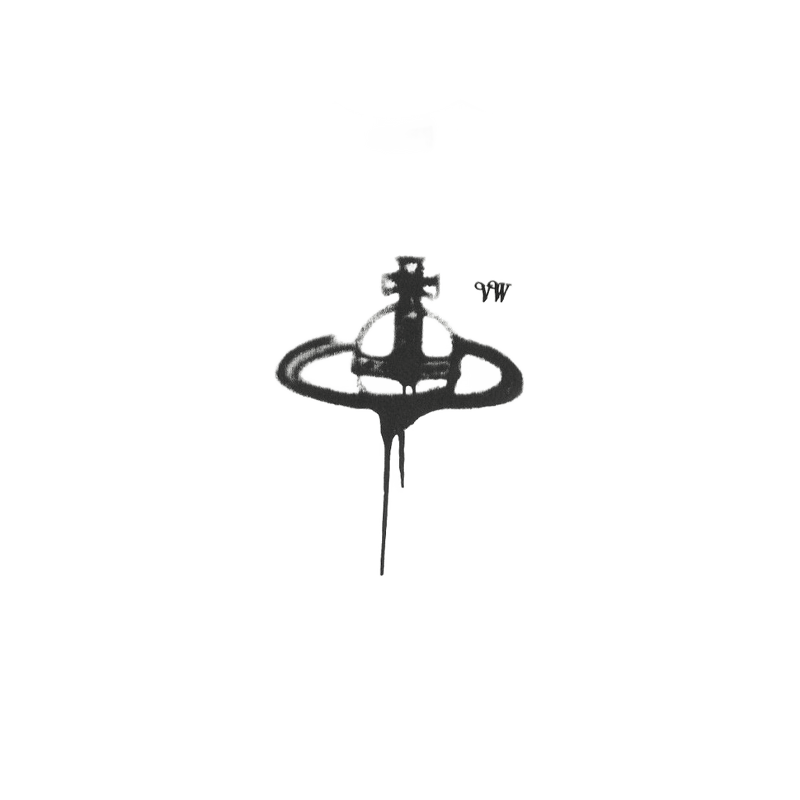 VW